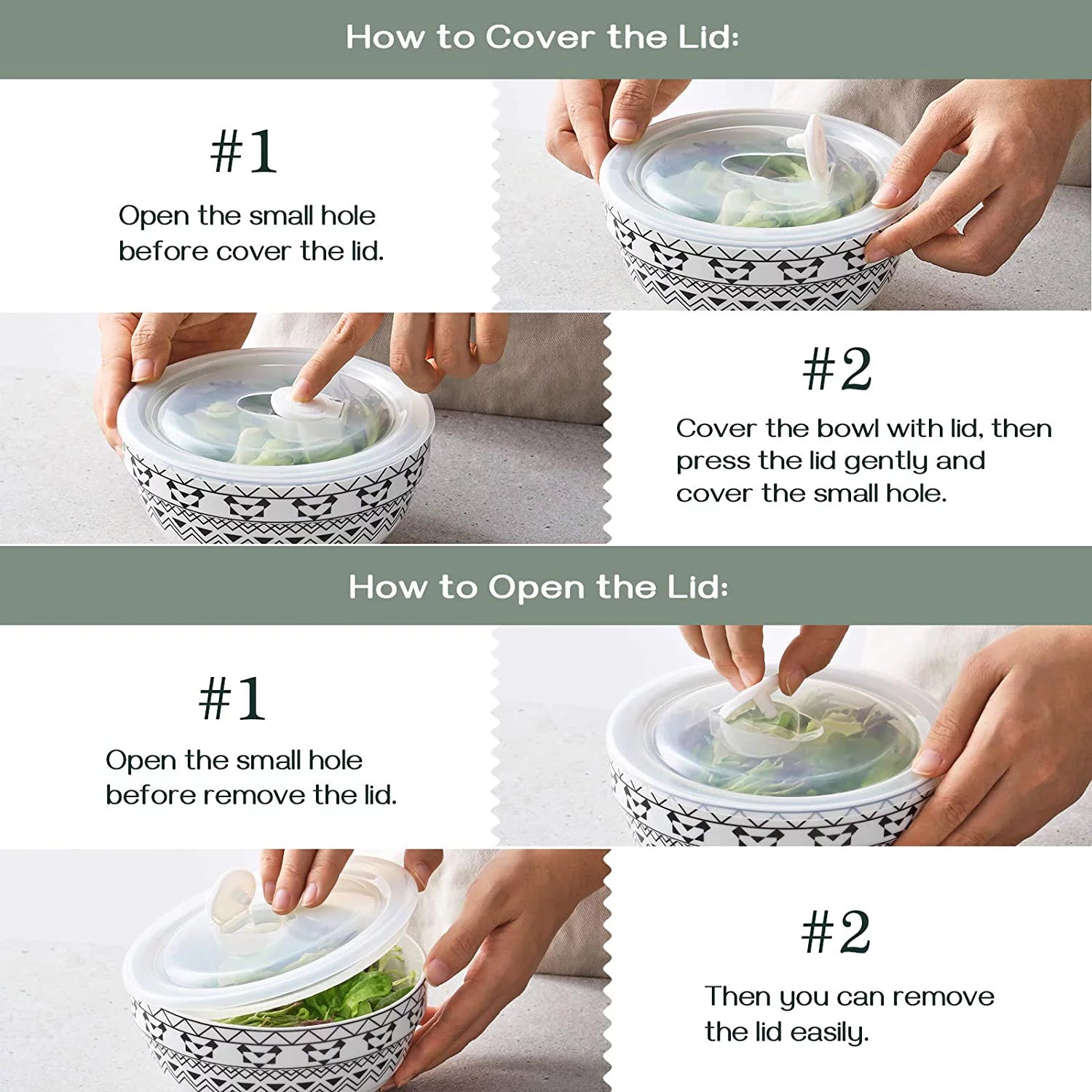 How to Cover the Lid:

#1

Open the small hole before cover the lid.

#2

Cover the bowl with lid, then press the lid gently and cover the small hole.

How to Open the Lid:

#1

Open the small hole before remove the lid.

#2

Then you can remove the lid easily.