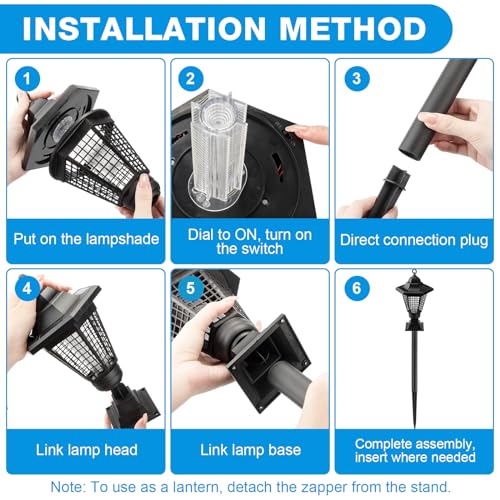 INSTALLATION METHOD

1

Put on the lampshade

2

Dial to ON, turn on the switch

3

Direct connection plug

4

Link lamp head

5

Link lamp base

6

Complete assembly, insert where needed

Note: To use as a lantern, detach the zapper from the stand.