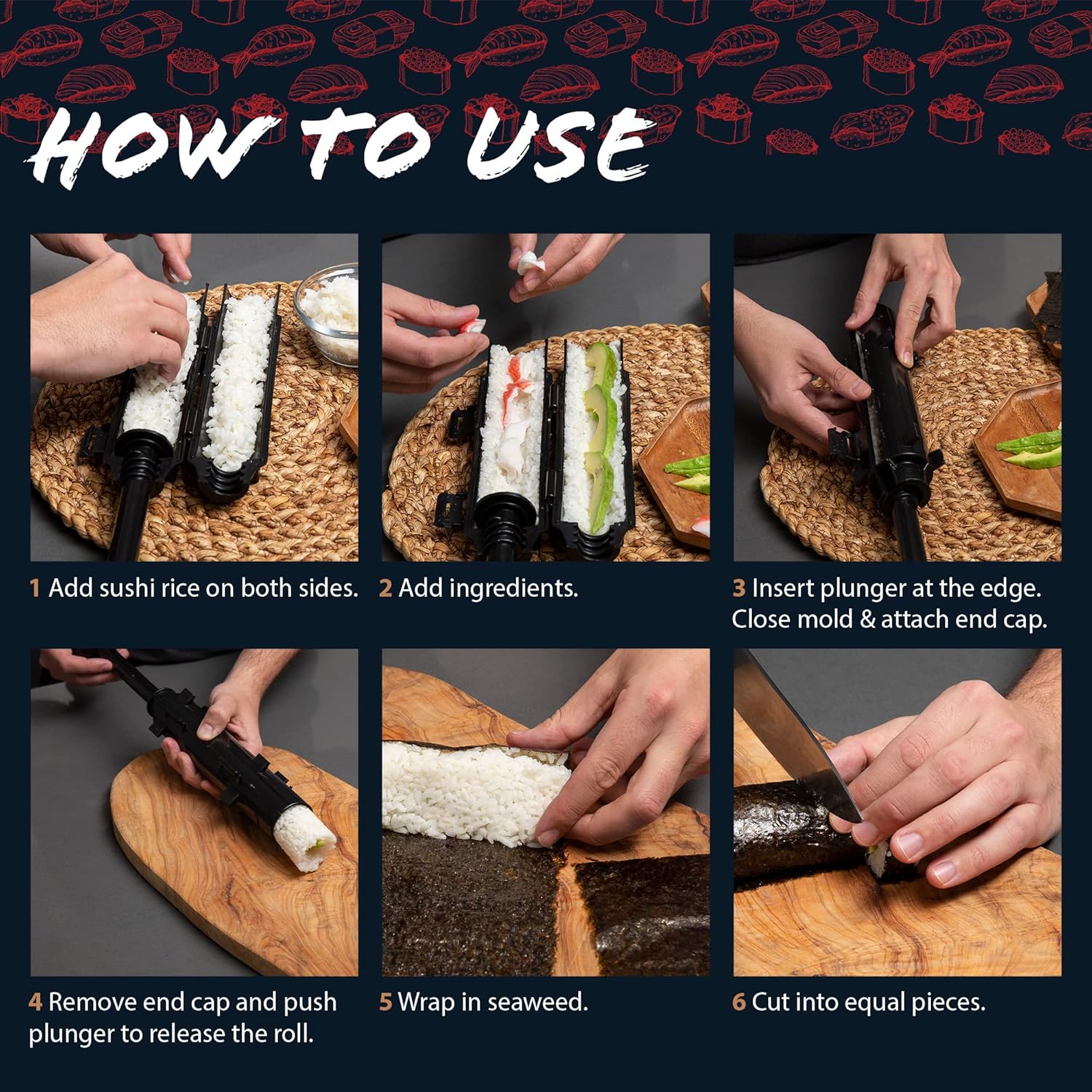 HOW TO USE

1 Add sushi rice on both sides.

2 Add ingredients.

3 Insert plunger at the edge. Close mold & attach end cap.

4 Remove end cap and push plunger to release the roll.

5 Wrap in seaweed.

6 Cut into equal pieces.